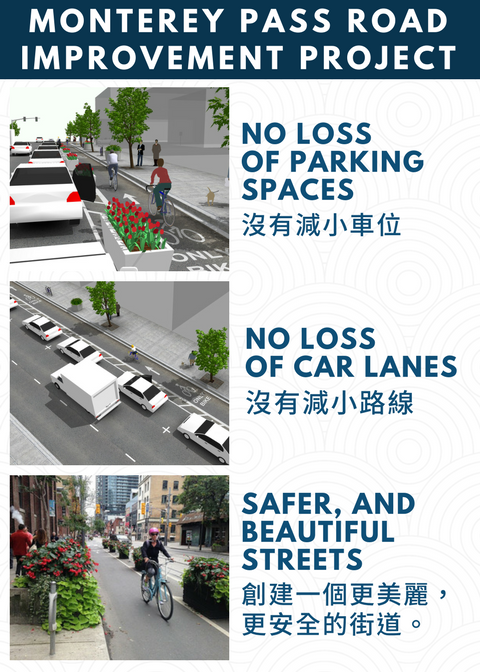 MONTEREY PASS ROAD IMPROVEMENT PROJECT

ONLY BIKE

NO LOSS OF PARKING SPACES
沒有減小車位

ONLY BIKE

NO LOSS OF CAR LANES
沒有減小路線

SAFER, AND BEAUTIFUL STREETS
創建一個更美麗，更安全的街道。